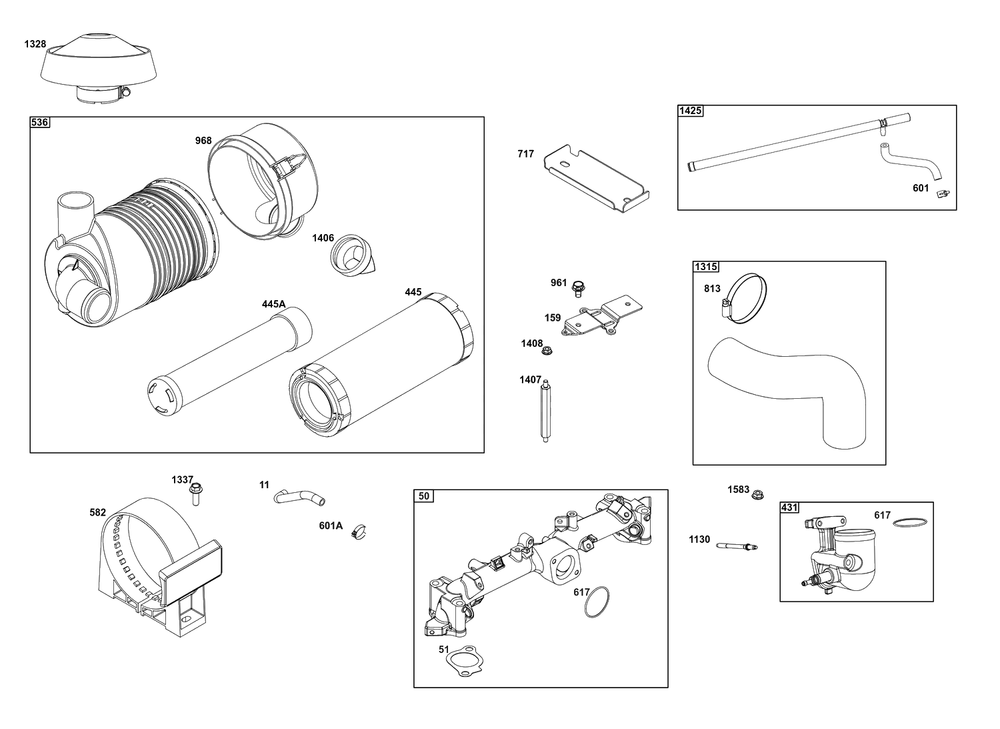 1328

536
968
1406
445A
445

717

1425
601

961
159
1408
1407

1315
813

1337
582
11
601A

50
617
51

1583
1130

431
617